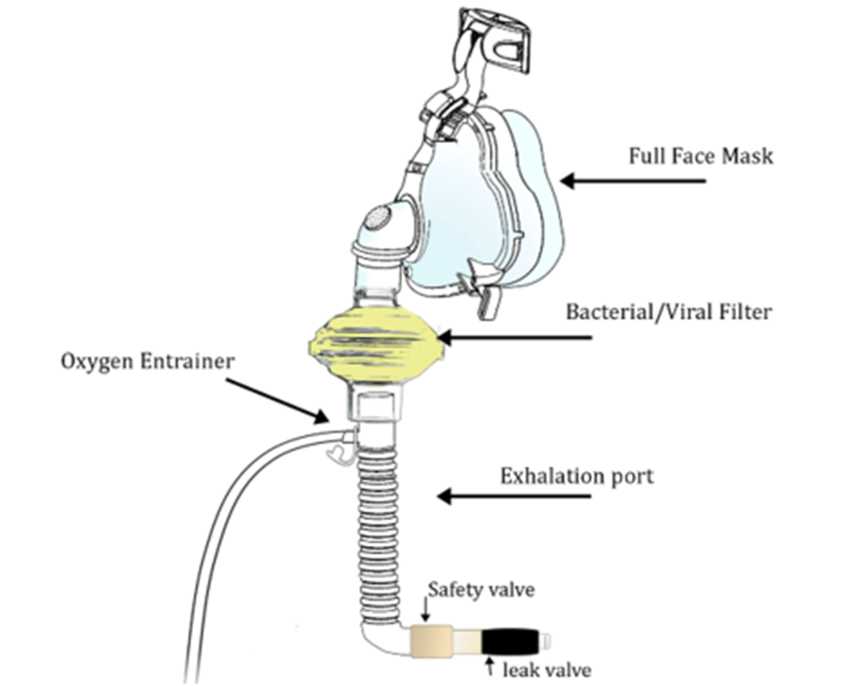 Full Face Mask

Bacterial/Viral Filter

Oxygen Entrainer

Exhalation port

Safety valve

leak valve